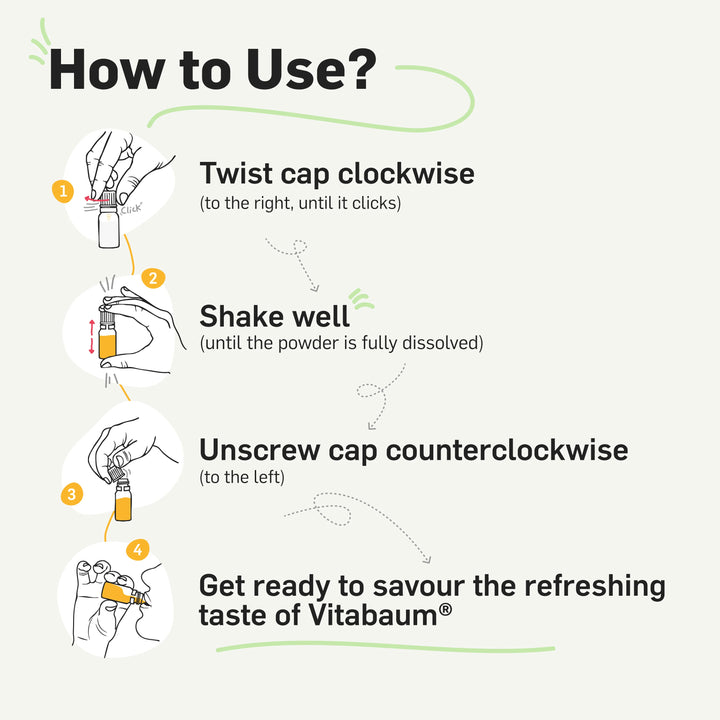 How to Use?

1

Click

Twist cap clockwise
(to the right, until it clicks)

2

Shake well
(until the powder is fully dissolved)

3

Unscrew cap counterclockwise
(to the left)

4

Get ready to savour the refreshing taste of Vitabaum®